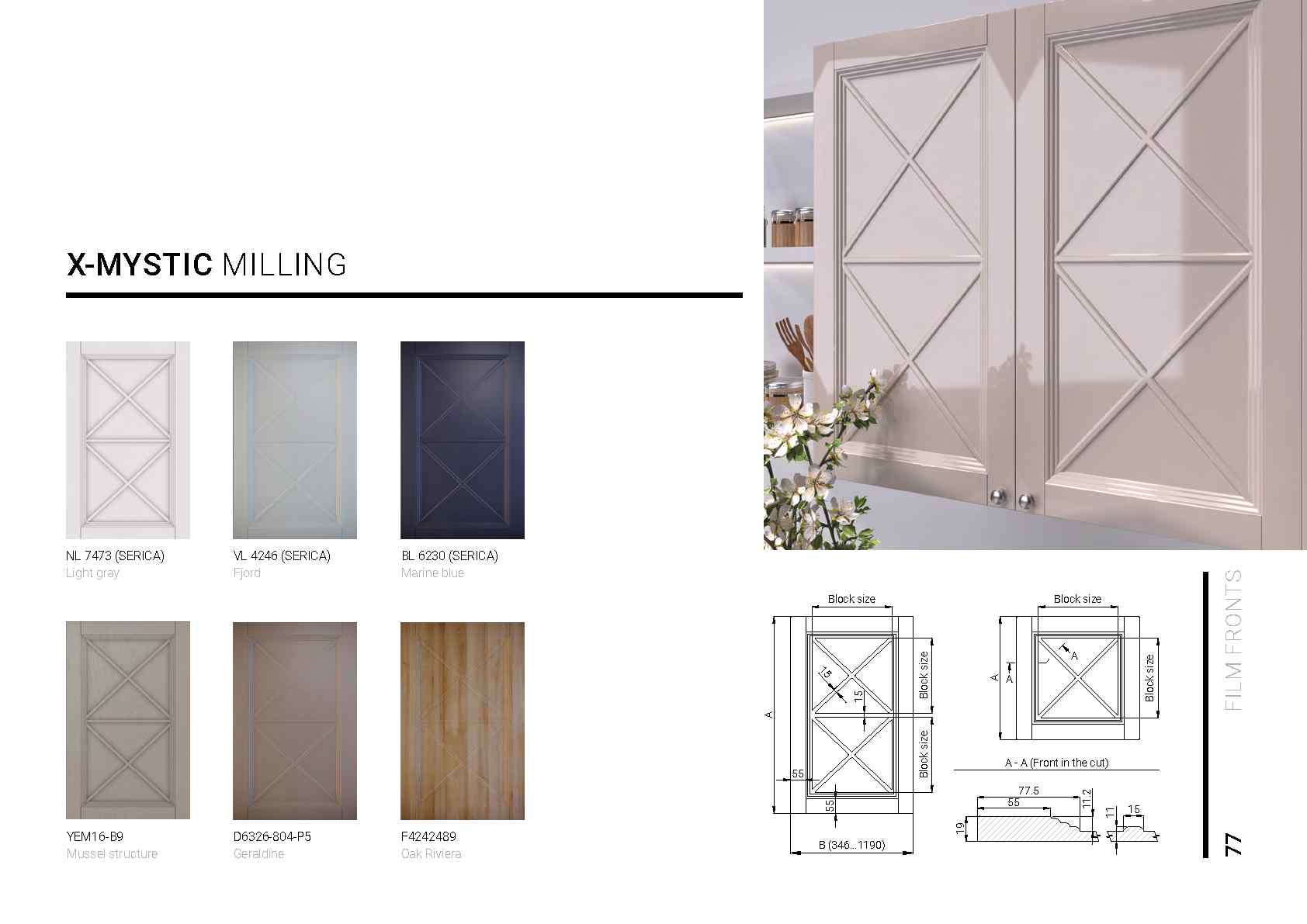 X-MYSTIC MILLING

NL 7473 (SERICA)
Light gray

VL 4246 (SERICA)
Fjord

BL 6230 (SERICA)
Marine blue

YEM16-B9
Mussel structure

D6326-804-P5
Geraldine

F4242489
Oak Riviera

Block size
Block size
Block size
15
15
A
55
55
B (346...1190)

Block size
A
A
A
Block size

A - A (Front in the cut)
77.5
55
11.2
19
11
15

FILM FRONTS
77